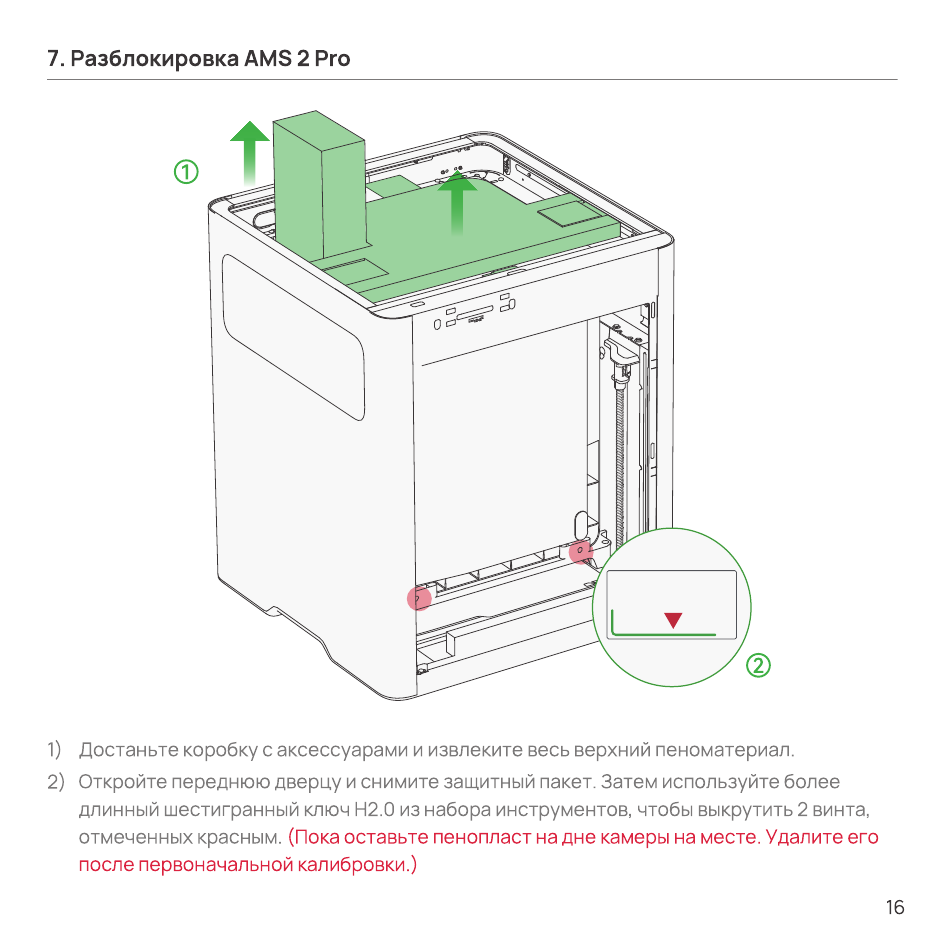 7. Разблокировка AMS 2 Pro

①

②

1) Достаньте коробку с аксессуарами и извлеките весь верхний пеноматериал.

2) Откройте переднюю дверцу и снимите защитный пакет. Затем используйте более длинный шестигранный ключ H2.0 из набора инструментов, чтобы выкрутить 2 винта, отмеченных красным. (Пока оставьте пенопласт на дне камеры на месте. Удалите его после первоначальной калибровки.)

16